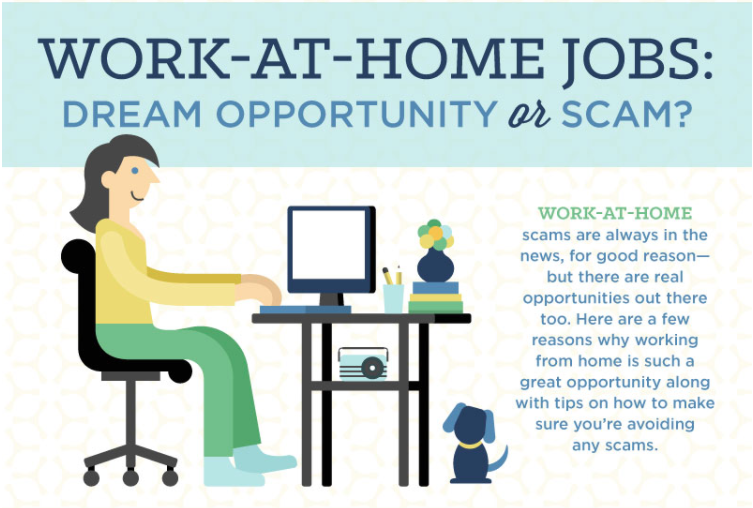 WORK-AT-HOME JOBS:
DREAM OPPORTUNITY or SCAM?

WORK-AT-HOME scams are always in the news, for good reason—but there are real opportunities out there too. Here are a few reasons why working from home is such a great opportunity along with tips on how to make sure you're avoiding any scams.