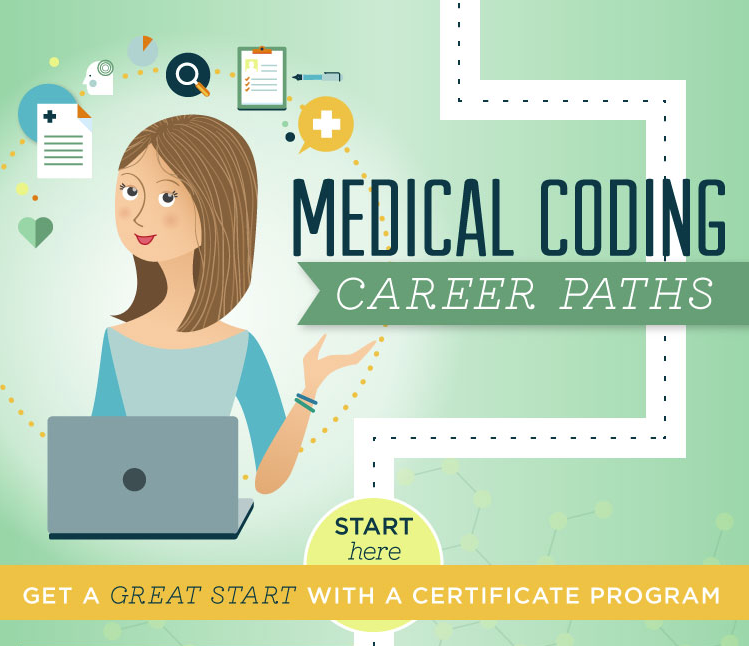 MEDICAL CODING
CAREER PATHS

START
here

GET A GREAT START WITH A CERTIFICATE PROGRAM