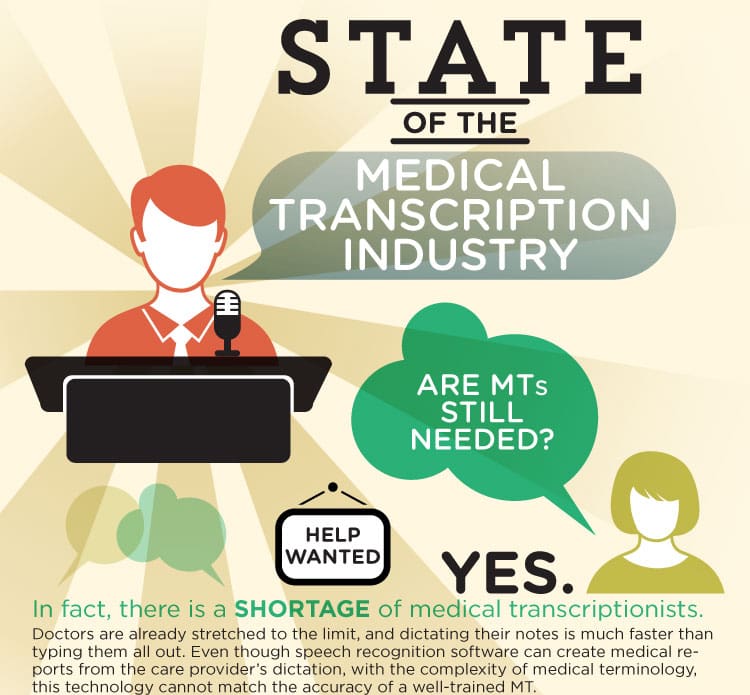 STATE
OF THE
MEDICAL TRANSCRIPTION INDUSTRY

ARE MTs STILL NEEDED?

HELP WANTED

YES.

In fact, there is a SHORTAGE of medical transcriptionists.

Doctors are already stretched to the limit, and dictating their notes is much faster than typing them all out. Even though speech recognition software can create medical reports from the care provider's dictation, with the complexity of medical terminology, this technology cannot match the accuracy of a well-trained MT.